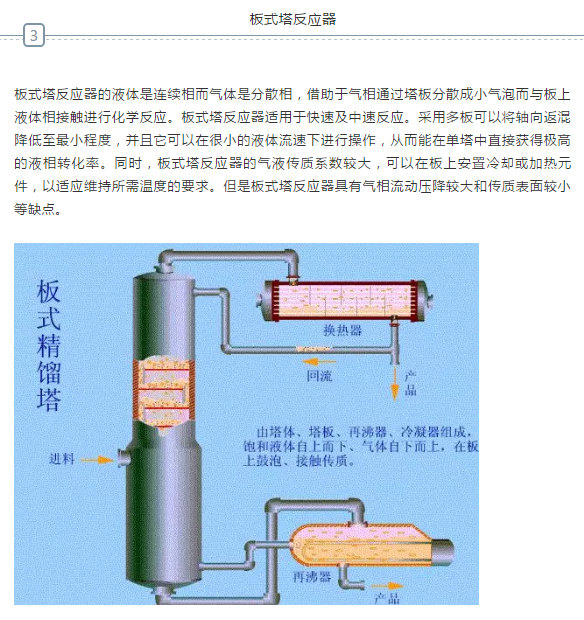 板式塔反应器

3

板式塔反应器的液体是连续相而气体是分散相，借助于气相通过塔板分散成小气泡而与板上液体相接触进行化学反应。板式塔反应器适用于快速及中速反应。采用多板可以将轴向返混降低至最小程度，并且它可以在很小的液体流速下进行操作，从而能在单塔中直接获得极高的液相转化率。同时，板式塔反应器的气液传质系数较大，可以在板上安置冷却或加热元件，以适应维持所需温度的要求。但是板式塔反应器具有气相流动压降较大和传质表面较小等缺点。

板式精馏塔

换热器

回流

产品

由塔体、塔板、再沸器、冷凝器组成，饱和液体自上而下、气体自下而上，在板上鼓泡、接触传质。

进料

再沸器

产品